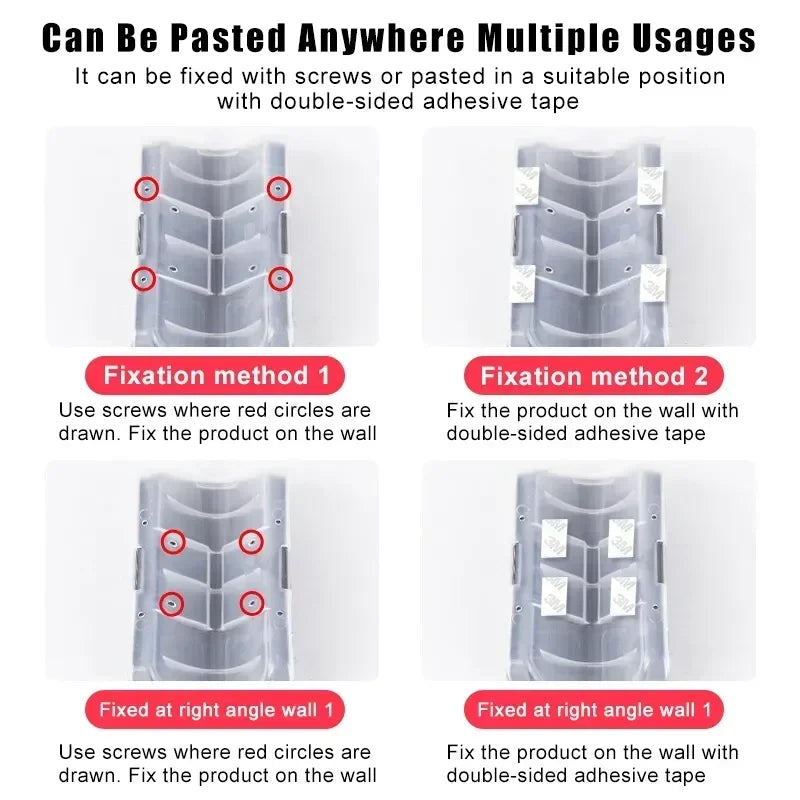 Can Be Pasted Anywhere Multiple Usages

It can be fixed with screws or pasted in a suitable position with double-sided adhesive tape

3M 3M 3M 3M

Fixation method 1

Use screws where red circles are drawn. Fix the product on the wall

Fixation method 2

Fix the product on the wall with double-sided adhesive tape

3M 3M 3M 3M

Fixed at right angle wall 1

Use screws where red circles are drawn. Fix the product on the wall

Fixed at right angle wall 1

Fix the product on the wall with double-sided adhesive tape